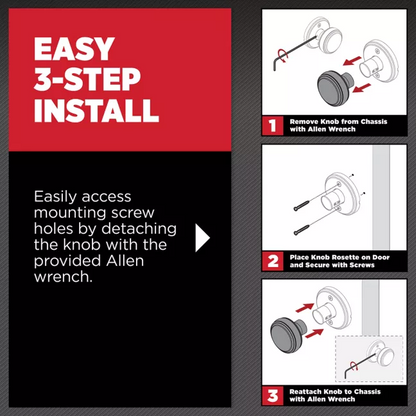 EASY 3-STEP INSTALL

Easily access mounting screw holes by detaching the knob with the provided Allen wrench.

1 Remove Knob from Chassis with Allen Wrench

2 Place Knob Rosette on Door and Secure with Screws

3 Reattach Knob to Chassis with Allen Wrench