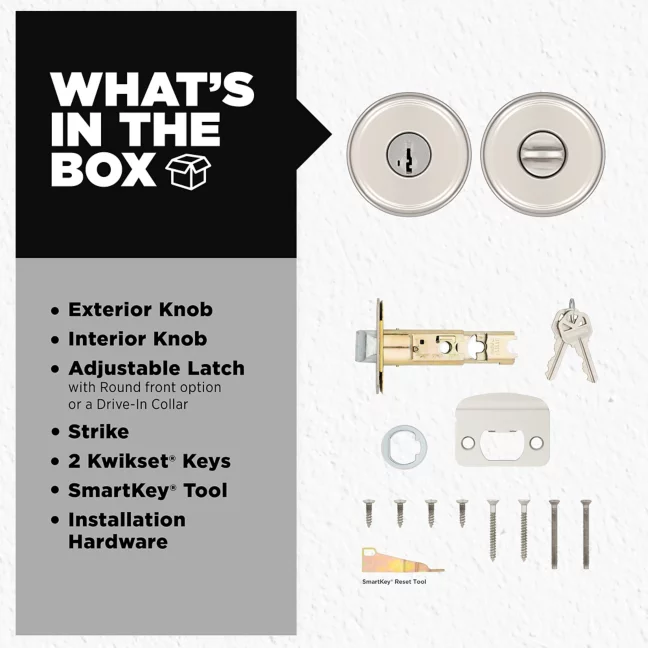 WHAT'S IN THE BOX

• Exterior Knob
• Interior Knob
• Adjustable Latch with Round front option or a Drive-In Collar
• Strike
• 2 Kwikset® Keys
• SmartKey® Tool
• Installation Hardware

SmartKey® Reset Tool