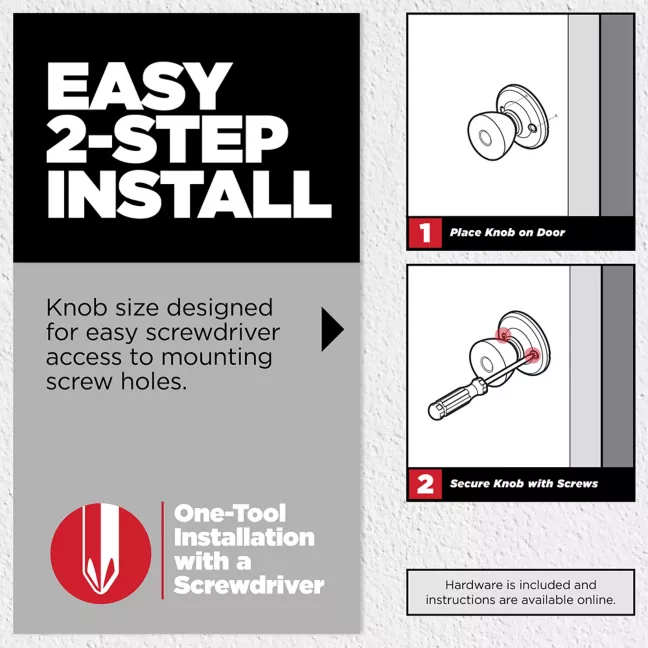 EASY 2-STEP INSTALL

Knob size designed for easy screwdriver access to mounting screw holes.

One-Tool Installation with a Screwdriver

1 Place Knob on Door

2 Secure Knob with Screws

Hardware is included and instructions are available online.